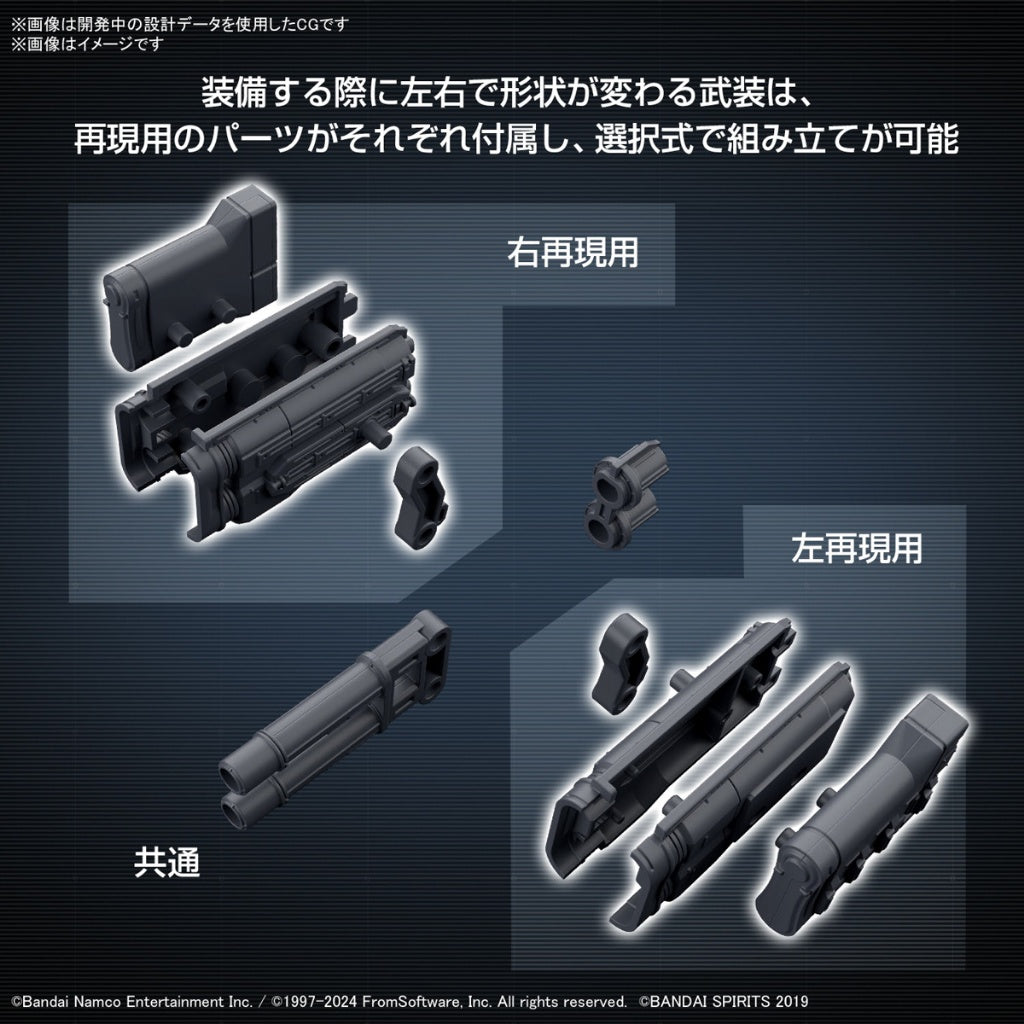 ※画像は開発中の設計データを使用したCGです
※画像はイメージです

装備する際に左右で形状が変わる武装は、
再現用のパーツがそれぞれ付属し、選択式で組み立てが可能

右再現用

左再現用

共通

©Bandai Namco Entertainment Inc. / ©1997-2024 FromSoftware, Inc. All rights reserved. ©BANDAI SPIRITS 2019